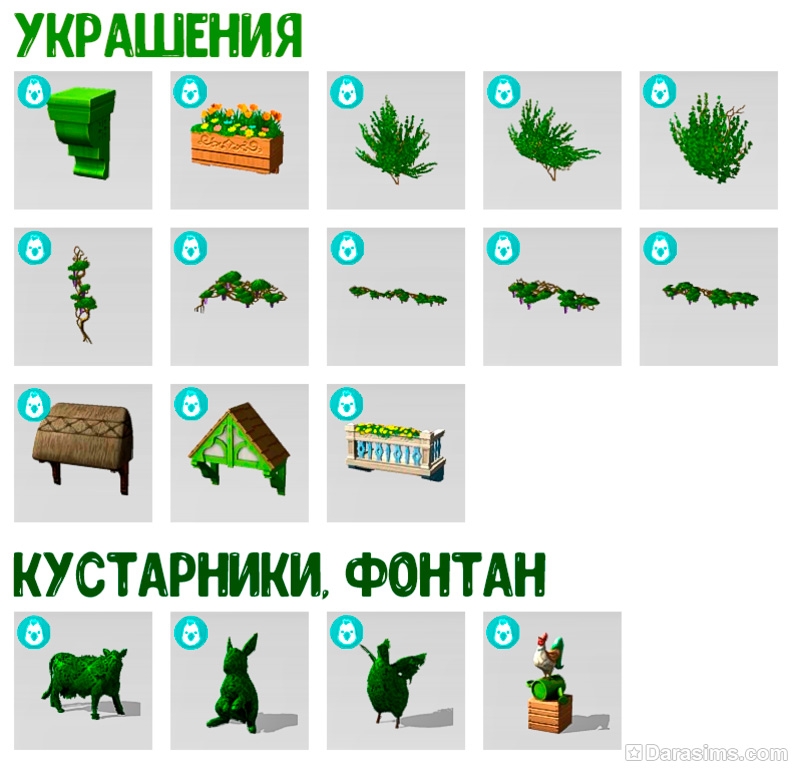 УКРАШЕНИЯ

КУСТАРНИКИ, ФОНТАН

Darasims.com